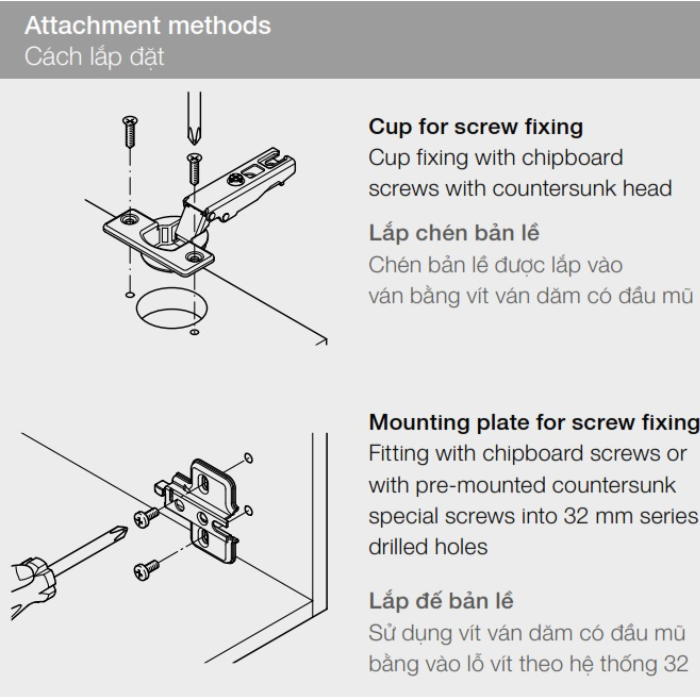 Attachment methods
Cách lắp đặt

Cup for screw fixing
Cup fixing with chipboard screws with countersunk head

Lắp chén bản lề
Chén bản lề được lắp vào ván bằng vít ván dăm có đầu mũ

Mounting plate for screw fixing
Fitting with chipboard screws or with pre-mounted countersunk special screws into 32 mm series drilled holes

Lắp đế bản lề
Sử dụng vít ván dăm có đầu mũ bằng vào lỗ vít theo hệ thống 32