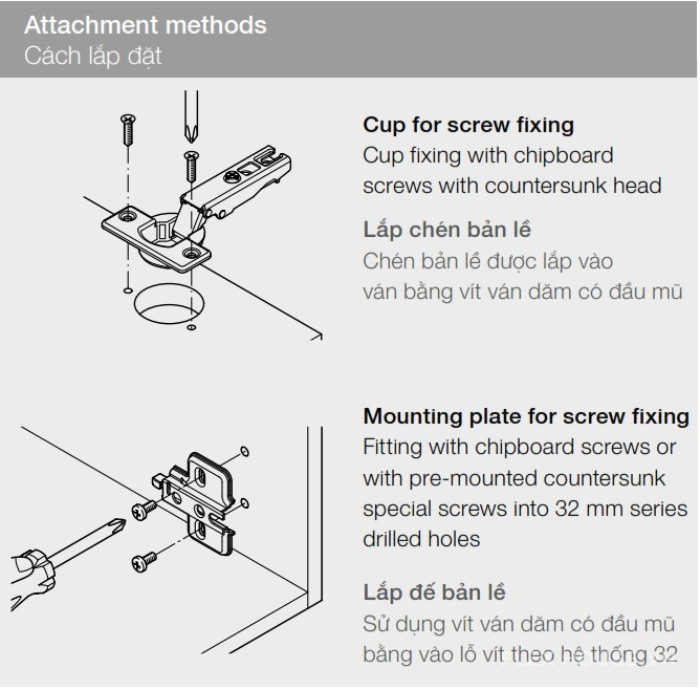 Attachment methods
Cách lắp đặt

Cup for screw fixing
Cup fixing with chipboard screws with countersunk head

Lắp chén bản lề
Chén bản lề được lắp vào ván bằng vít ván dăm có đầu mũ

Mounting plate for screw fixing
Fitting with chipboard screws or with pre-mounted countersunk special screws into 32 mm series drilled holes

Lắp đế bản lề
Sử dụng vít ván dăm có đầu mũ bằng vào lỗ vít theo hệ thống 32