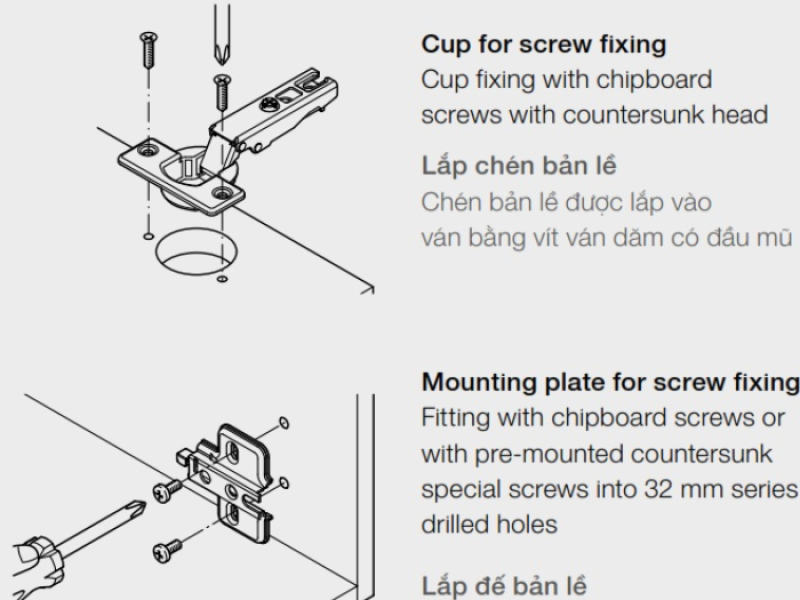 Cup for screw fixing
Cup fixing with chipboard screws with countersunk head

Lắp chén bản lề
Chén bản lề được lắp vào ván bằng vít ván dăm có đầu mũ

Mounting plate for screw fixing
Fitting with chipboard screws or with pre-mounted countersunk special screws into 32 mm series drilled holes

Lắp đế bản lề