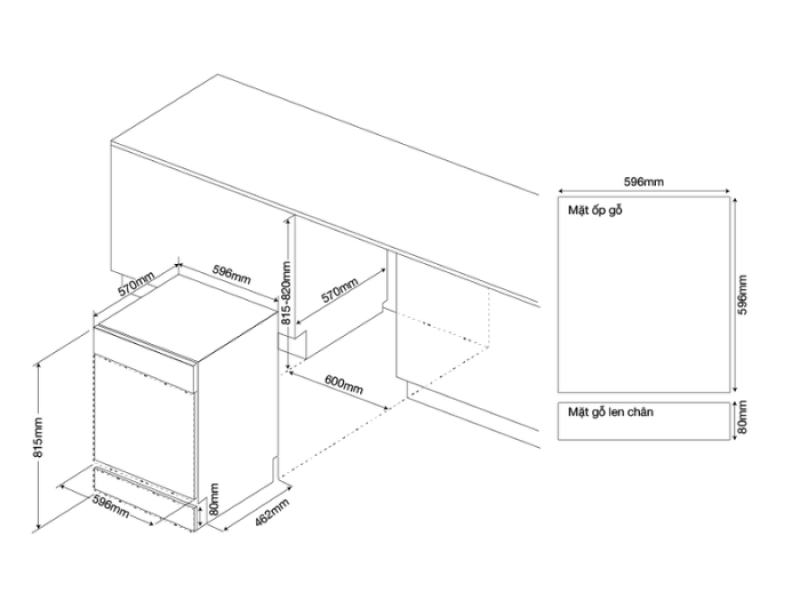 570mm
596mm
815-820mm
570mm
600mm
815mm
596mm
80mm
462mm
596mm
Mặt ốp gỗ
596mm
Mặt gỗ len chân
80mm