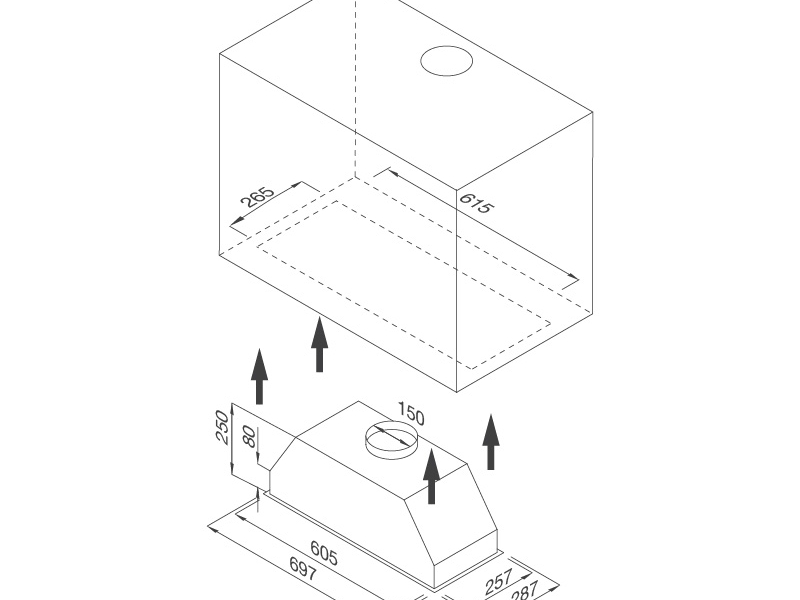 265
615
150
250
80
605
697
257
287