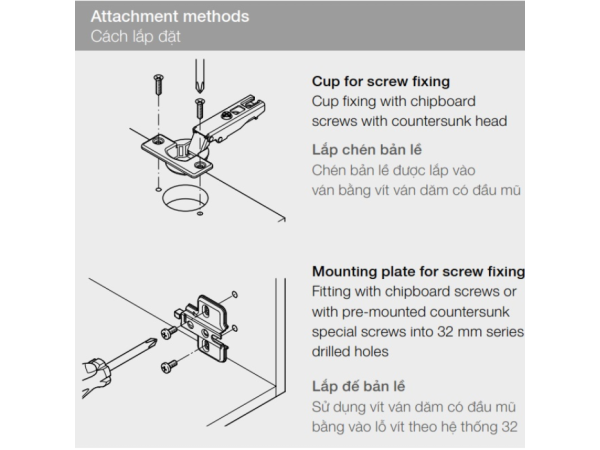 Attachment methods
Cách lắp đặt

Cup for screw fixing
Cup fixing with chipboard screws with countersunk head

Lắp chén bản lề
Chén bản lề được lắp vào ván bằng vít ván dăm có đầu mũ

Mounting plate for screw fixing
Fitting with chipboard screws or with pre-mounted countersunk special screws into 32 mm series drilled holes

Lắp đế bản lề
Sử dụng vít ván dăm có đầu mũ bằng vào lỗ vít theo hệ thống 32