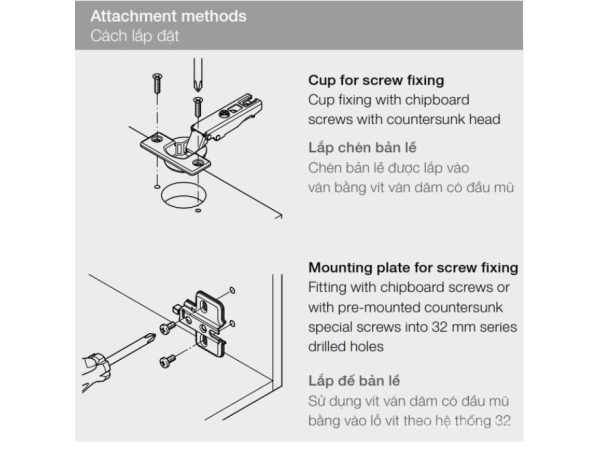 Attachment methods
Cách lắp đặt

Cup for screw fixing
Cup fixing with chipboard screws with countersunk head

Lắp chén bản lề
Chén bản lề được lắp vào ván bằng vít ván dăm có đầu mũ

Mounting plate for screw fixing
Fitting with chipboard screws or with pre-mounted countersunk special screws into 32 mm series drilled holes

Lắp đế bản lề
Sử dụng vít ván dăm có đầu mũ bằng vào lỗ vít theo hệ thống 32